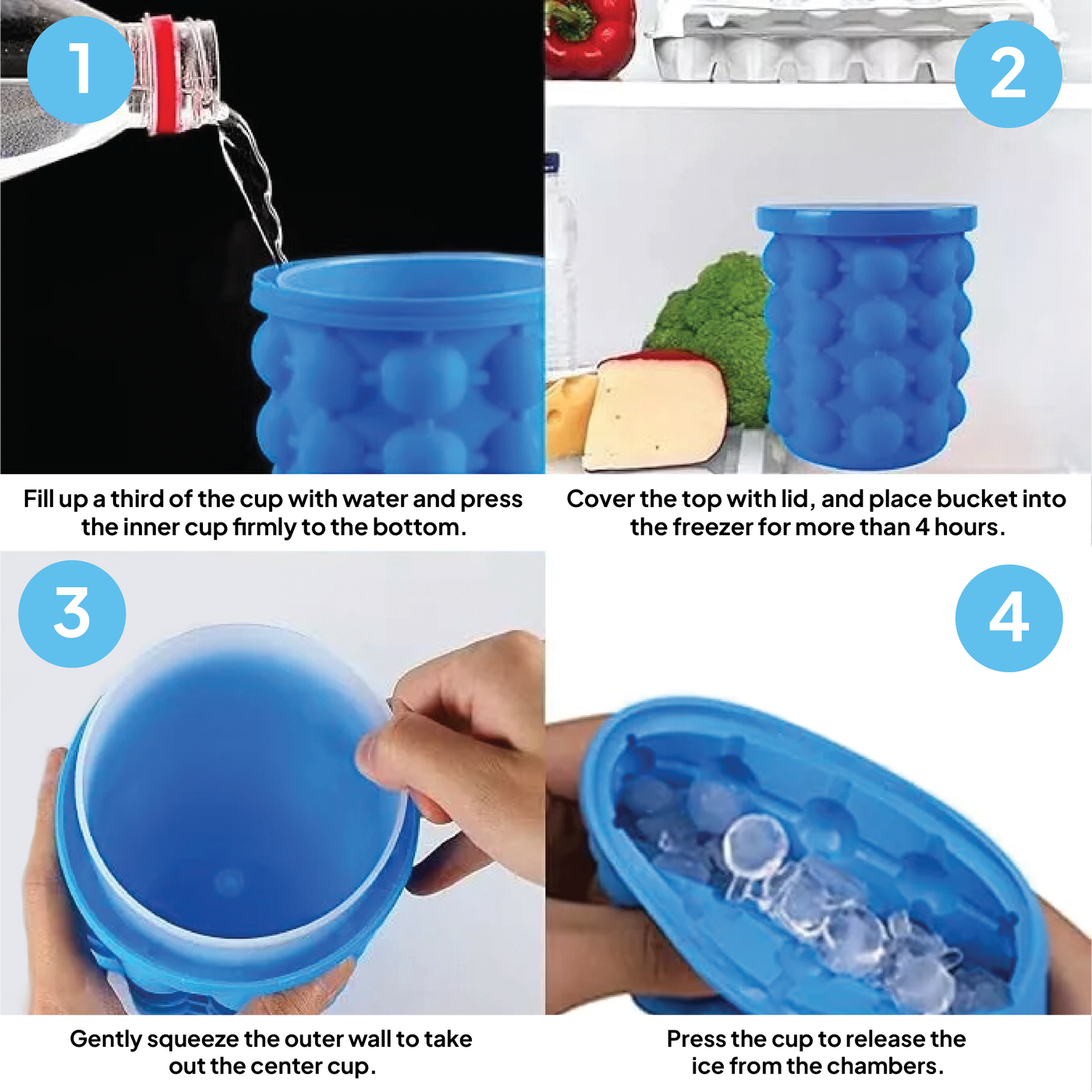 1

Fill up a third of the cup with water and press the inner cup firmly to the bottom.

2

Cover the top with lid, and place bucket into the freezer for more than 4 hours.

3

Gently squeeze the outer wall to take out the center cup.

4

Press the cup to release the ice from the chambers.